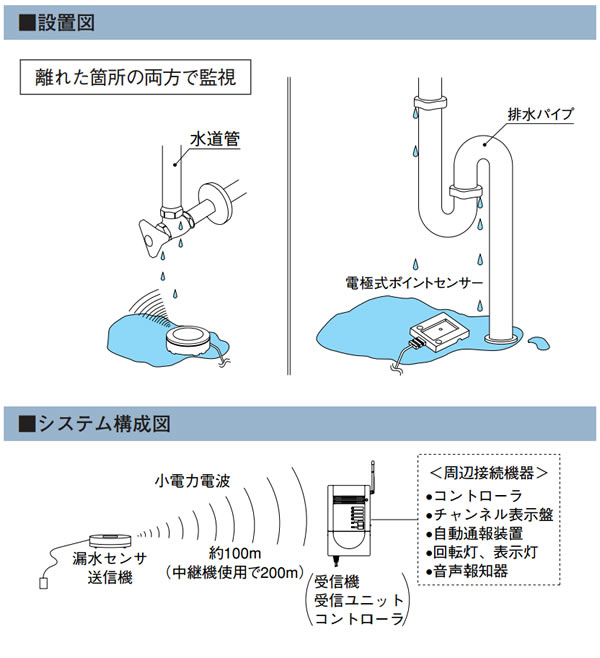 ■設置図

離れた箇所の両方で監視

水道管

排水パイプ

電極式ポイントセンサー

■システム構成図

小電力電波

漏水センサ
送信機

約100m
（中継機使用で200m）

受信機
受信ユニット
コントローラ

＜周辺接続機器＞
●コントローラ
●チャンネル表示盤
●自動通報装置
●回転灯、表示灯
●音声報知器